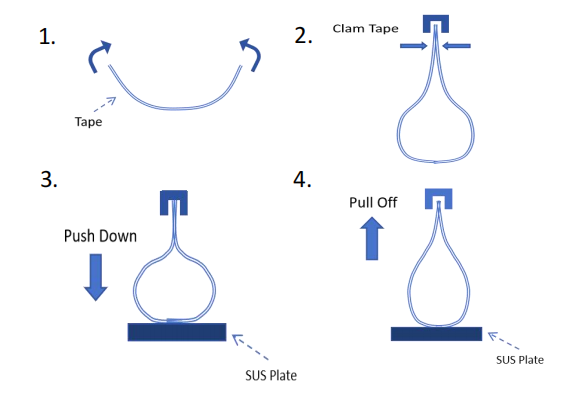 1.

Tape

2.

Clam Tape

3.

Push Down

SUS Plate

4.

Pull Off

SUS Plate